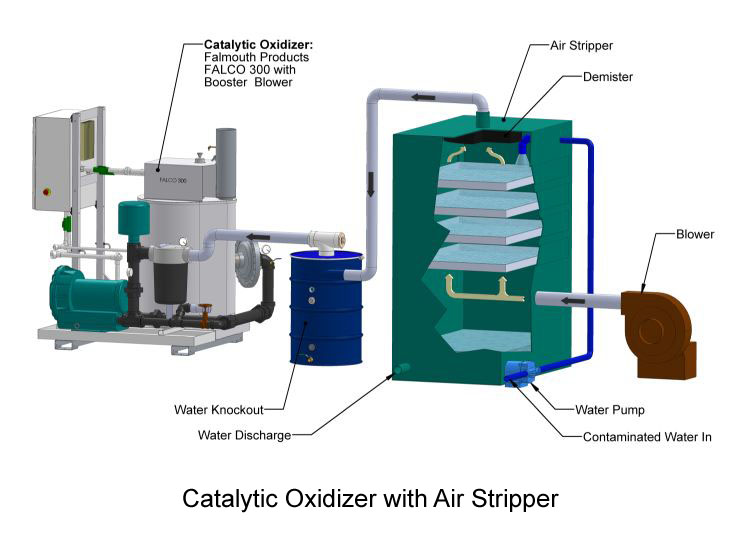 Catalytic Oxidizer:
Falmouth Products
FALCO 300 with
Booster Blower

FALCO 300

Air Stripper

Demister

Blower

Water Knockout

Water Discharge

Water Pump

Contaminated Water In

Catalytic Oxidizer with Air Stripper